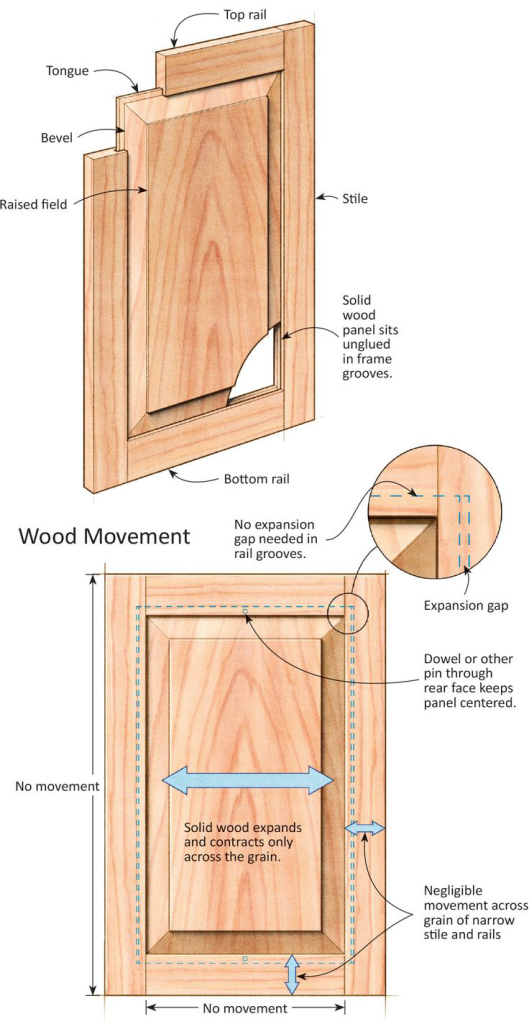 Top rail

Tongue

Bevel

Raised field

Stile

Solid wood panel sits unglued in frame grooves.

Bottom rail

Wood Movement

No expansion gap needed in rail grooves.

Expansion gap

Dowel or other pin through rear face keeps panel centered.

No movement

Solid wood expands and contracts only across the grain.

Negligible movement across grain of narrow stile and rails

No movement